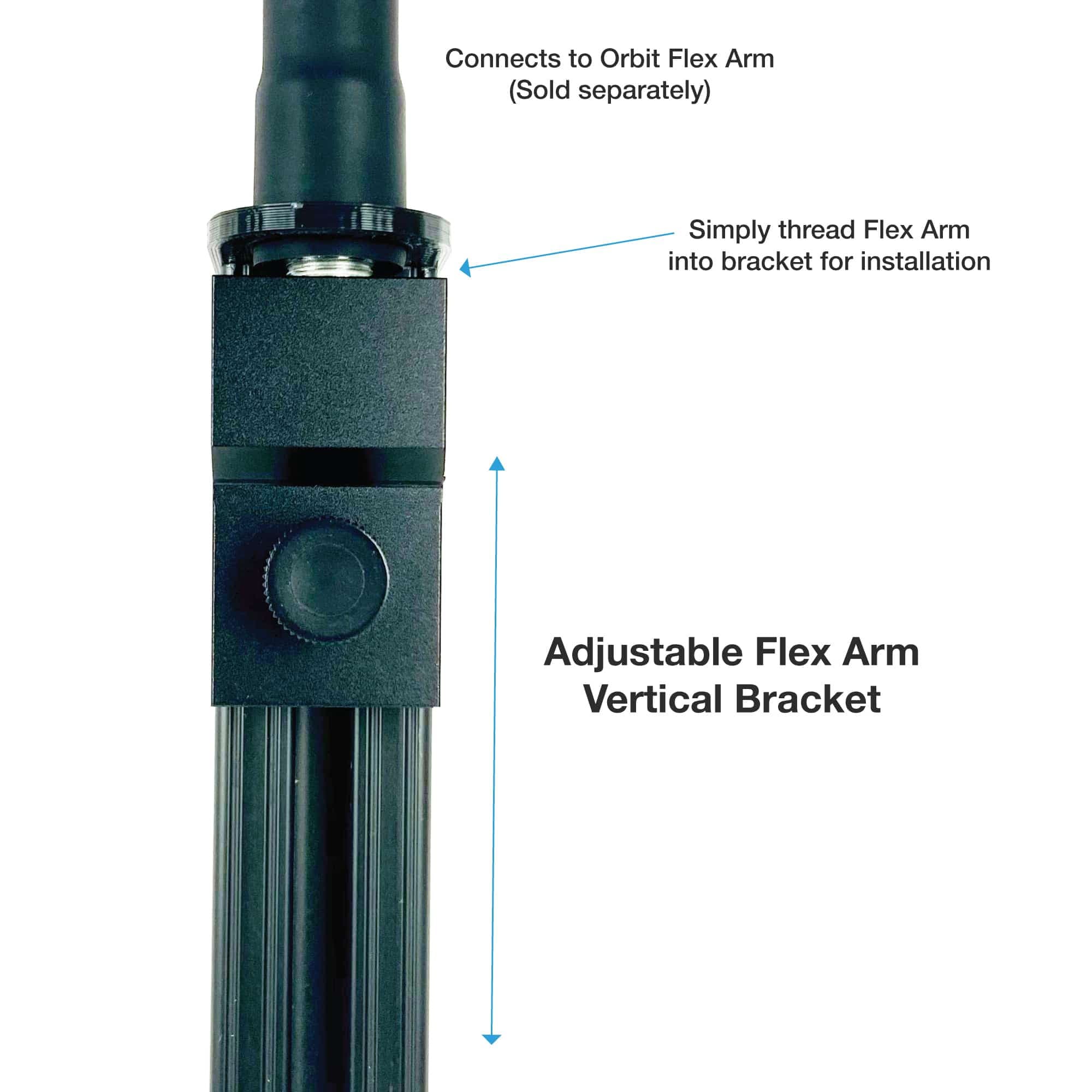 Connects to Orbit Flex Arm
(Sold separately)

Simply thread Flex Arm into bracket for installation

Adjustable Flex Arm Vertical Bracket