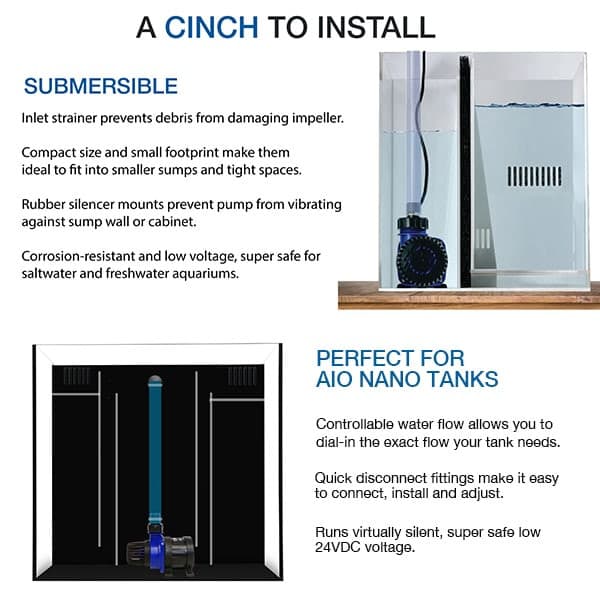 A CINCH TO INSTALL

SUBMERSIBLE

Inlet strainer prevents debris from damaging impeller.

Compact size and small footprint make them ideal to fit into smaller sumps and tight spaces.

Rubber silencer mounts prevent pump from vibrating against sump wall or cabinet.

Corrosion-resistant and low voltage, super safe for saltwater and freshwater aquariums.

PERFECT FOR AIO NANO TANKS

Controllable water flow allows you to dial-in the exact flow your tank needs.

Quick disconnect fittings make it easy to connect, install and adjust.

Runs virtually silent, super safe low 24VDC voltage.